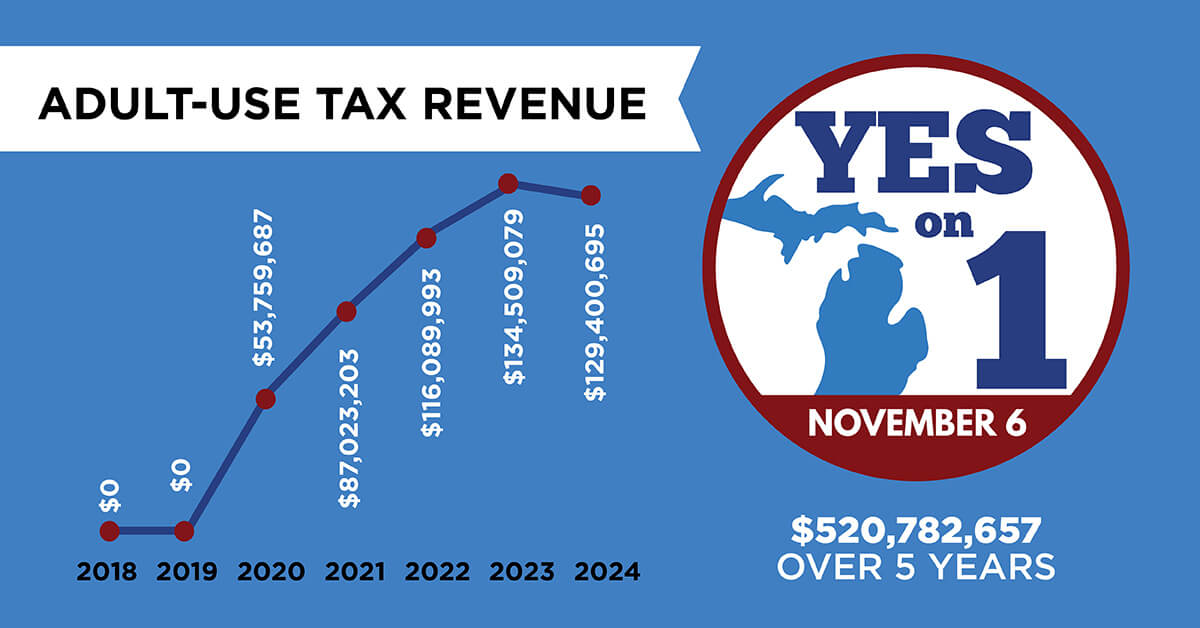 ADULT-USE TAX REVENUE

$0
$0
$53,759,687
$87,023,203
$116,089,993
$134,509,079
$129,400,695

2018 2019 2020 2021 2022 2023 2024

YES on 1

NOVEMBER 6

$520,782,657
OVER 5 YEARS